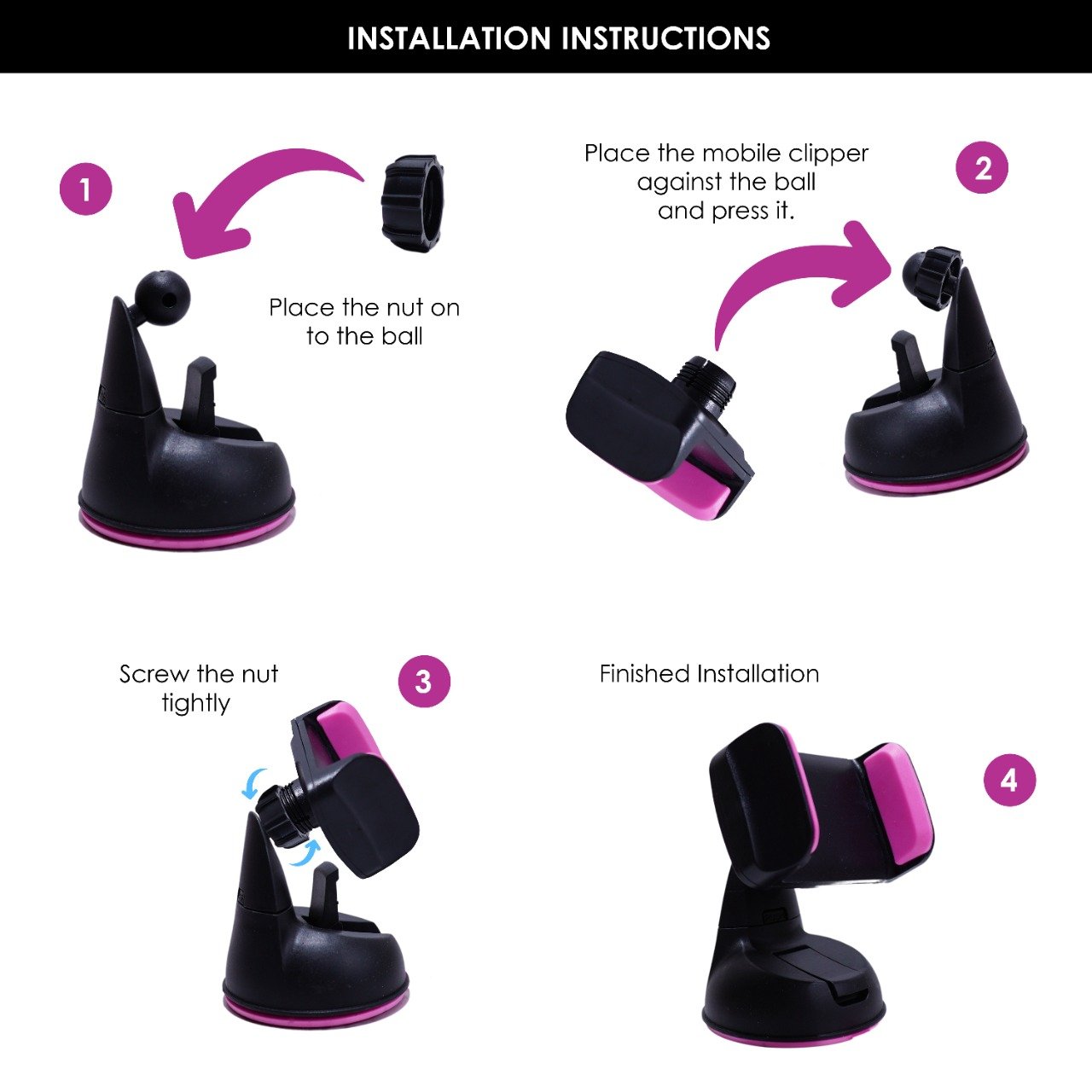 INSTALLATION INSTRUCTIONS

1

Place the nut on to the ball

Place the mobile clipper against the ball and press it.

2

Screw the nut tightly

3

Finished Installation

4